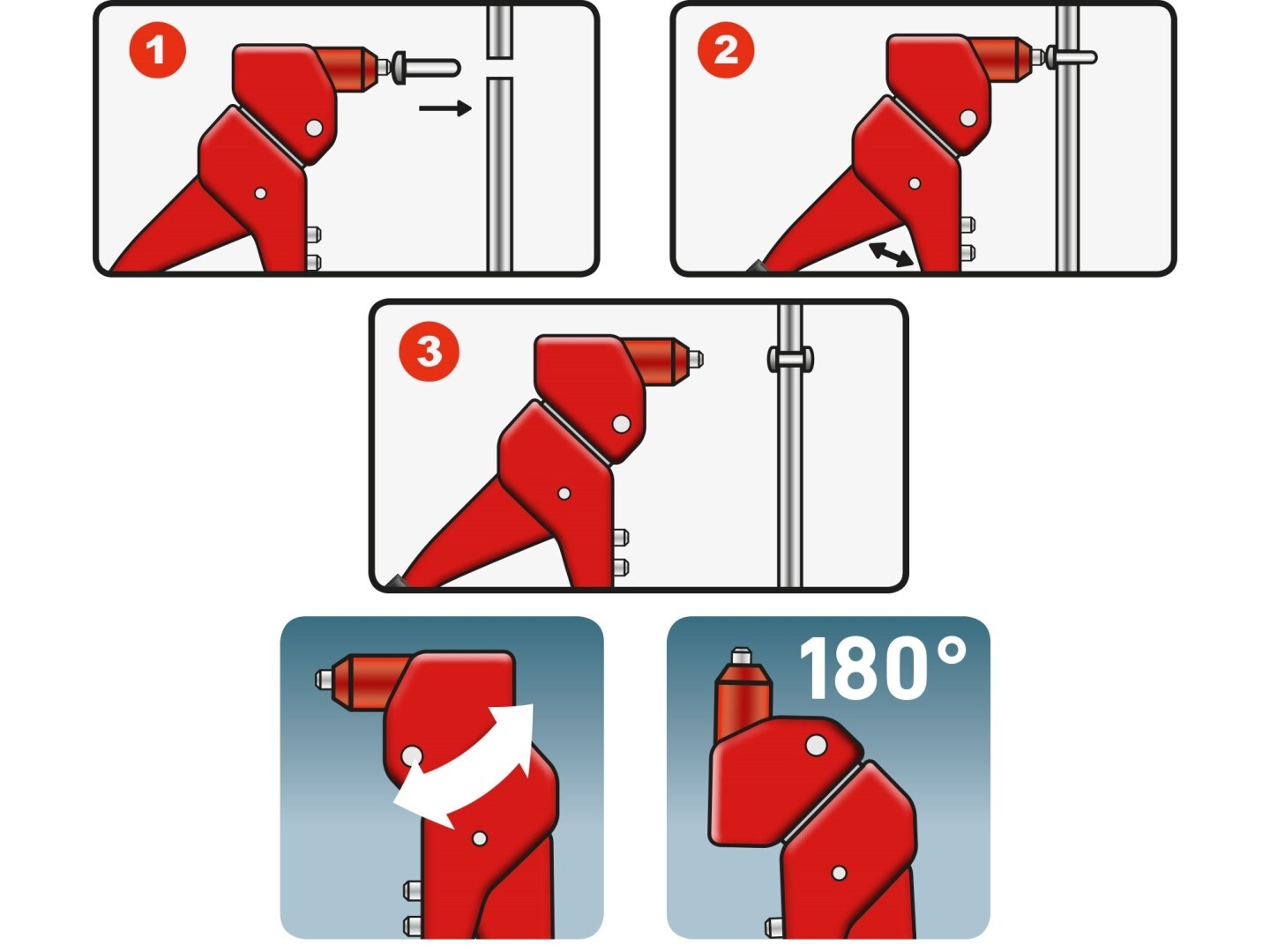 1

2

3

180°